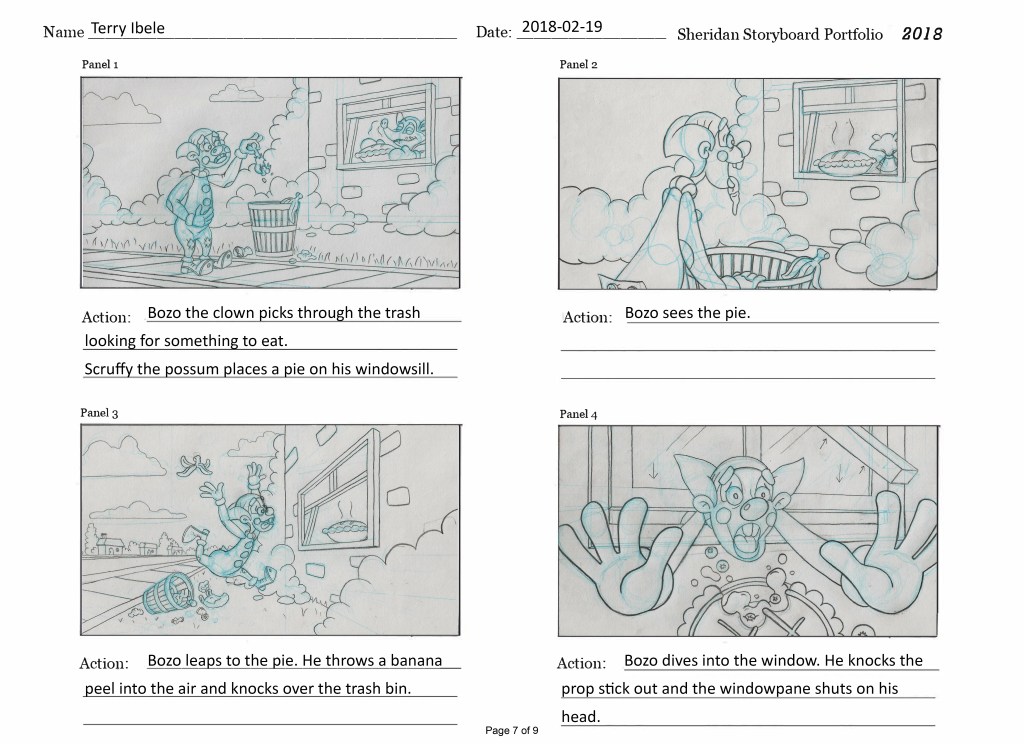 Name Terry Ibele

Date: 2018-02-19

Sheridan Storyboard Portfolio 2018

Panel 1

Action: Bozo the clown picks through the trash looking for something to eat. Scruffy the possum places a pie on his windowsill.

Panel 2

Action: Bozo sees the pie.

Panel 3

Action: Bozo leaps to the pie. He throws a banana peel into the air and knocks over the trash bin.

Panel 4

Action: Bozo dives into the window. He knocks the prop stick out and the windowpane shuts on his head.

Page 7 of 9